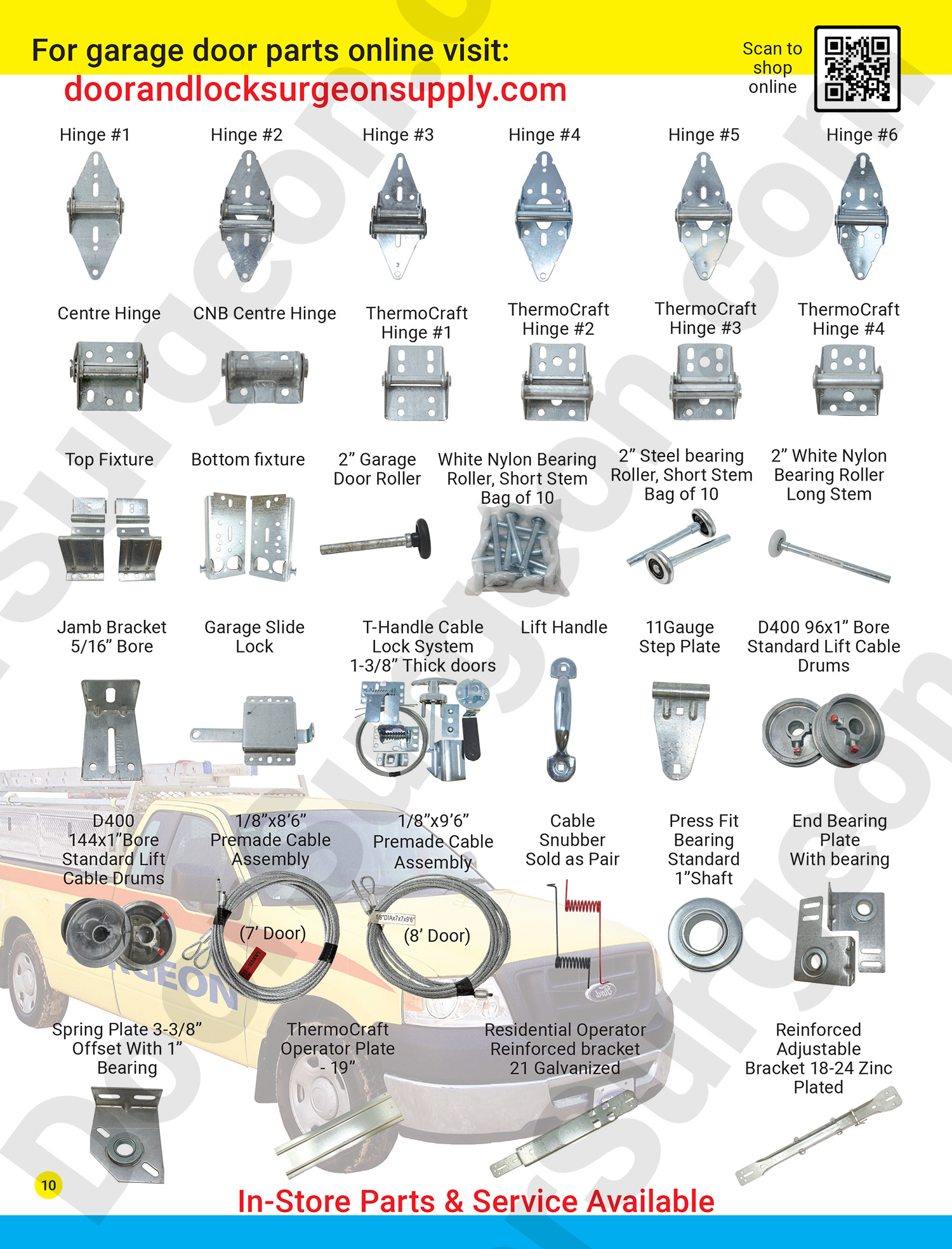 For garage door parts online visit:
doorandlocksurgeonsupply.com

Scan to shop online

Hinge #1

Hinge #2

Hinge #3

Hinge #4

Hinge #5

Hinge #6

Centre Hinge

CNB Centre Hinge

ThermoCraft Hinge #1

ThermoCraft Hinge #2

ThermoCraft Hinge #3

ThermoCraft Hinge #4

Top Fixture

Bottom fixture

2” Garage Door Roller

White Nylon Bearing Roller, Short Stem Bag of 10

2” Steel bearing Roller, Short Stem Bag of 10

2” White Nylon Bearing Roller Long Stem

Jamb Bracket 5/16” Bore

Garage Slide Lock

T-Handle Cable Lock System 1-3/8” Thick doors

Lift Handle

11Gauge Step Plate

D400 96x1” Bore Standard Lift Cable Drums

D400 144x1”Bore Standard Lift Cable Drums

1/8”x8’6” Premade Cable Assembly

(7’ Door)

1/8”x9’6” Premade Cable Assembly

1/8"DIAx7x7x9'6"

(8’ Door)

Cable Snubber Sold as Pair

Press Fit Bearing Standard 1”Shaft

End Bearing Plate With bearing

Spring Plate 3-3/8” Offset With 1” Bearing

ThermoCraft Operator Plate - 19”

Residential Operator Reinforced bracket 21 Galvanized

Reinforced Adjustable Bracket 18-24 Zinc Plated

10

In-Store Parts & Service Available